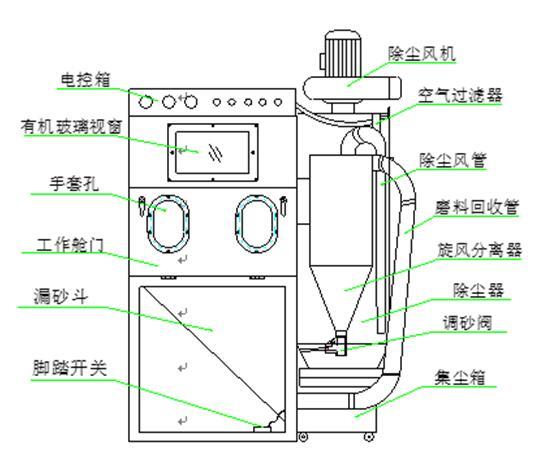 电控箱

有机玻璃视窗

手套孔

工作舱门

漏砂斗

脚踏开关

除尘风机

空气过滤器

除尘风管

磨料回收管

旋风分离器

除尘器

调砂阀

集尘箱